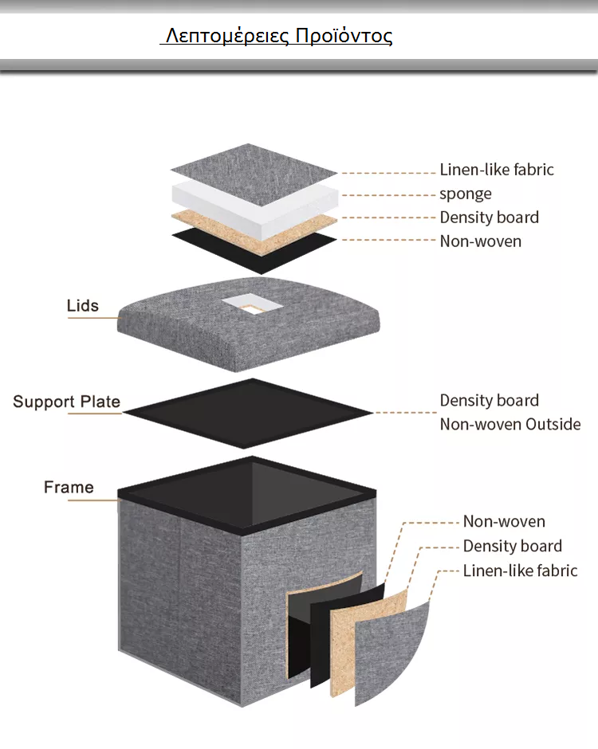 Λεπτομέρειες Προϊόντος

Linen-like fabric
sponge
Density board
Non-woven

Lids

Support Plate

Density board
Non-woven Outside

Frame

Non-woven
Density board
Linen-like fabric